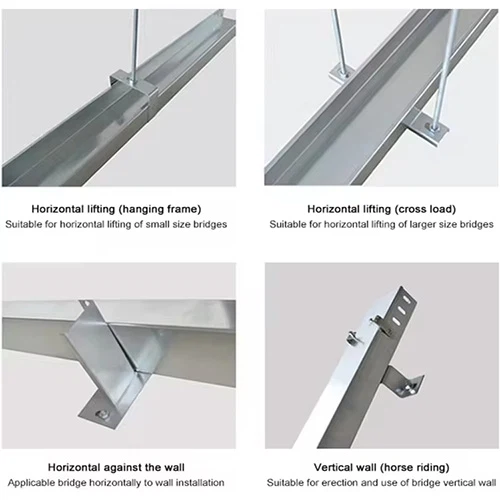 Horizontal lifting (hanging frame)
Suitable for horizontal lifting of small size bridges

Horizontal lifting (cross load)
Suitable for horizontal lifting of larger size bridges

Horizontal against the wall
Applicable bridge horizontally to wall installation

Vertical wall (horse riding)
Suitable for erection and use of bridge vertical wall